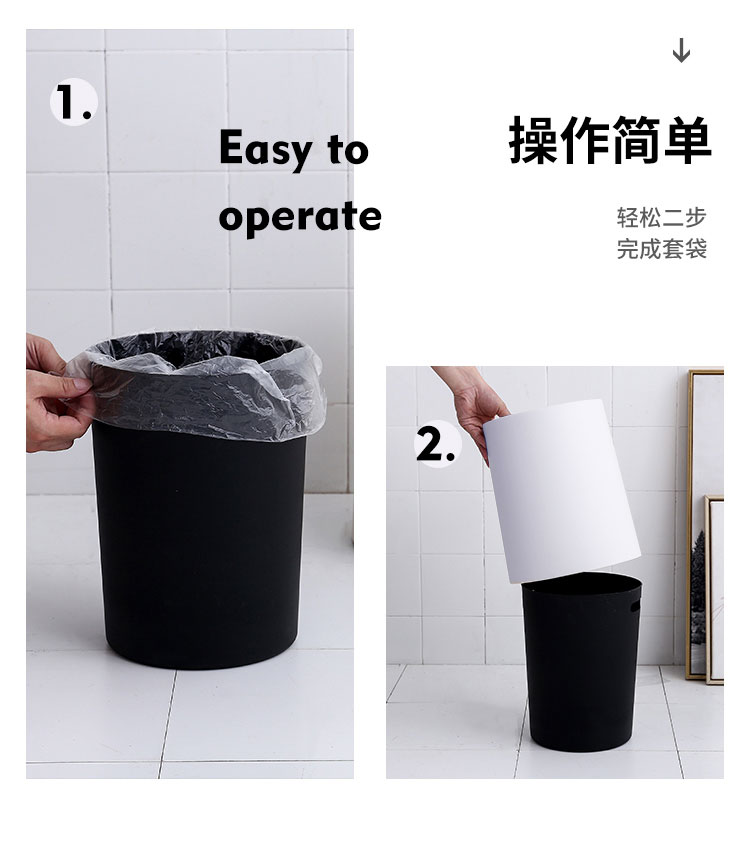 1.

Easy to operate

↓

操作简单

轻松二步
完成套袋

2.