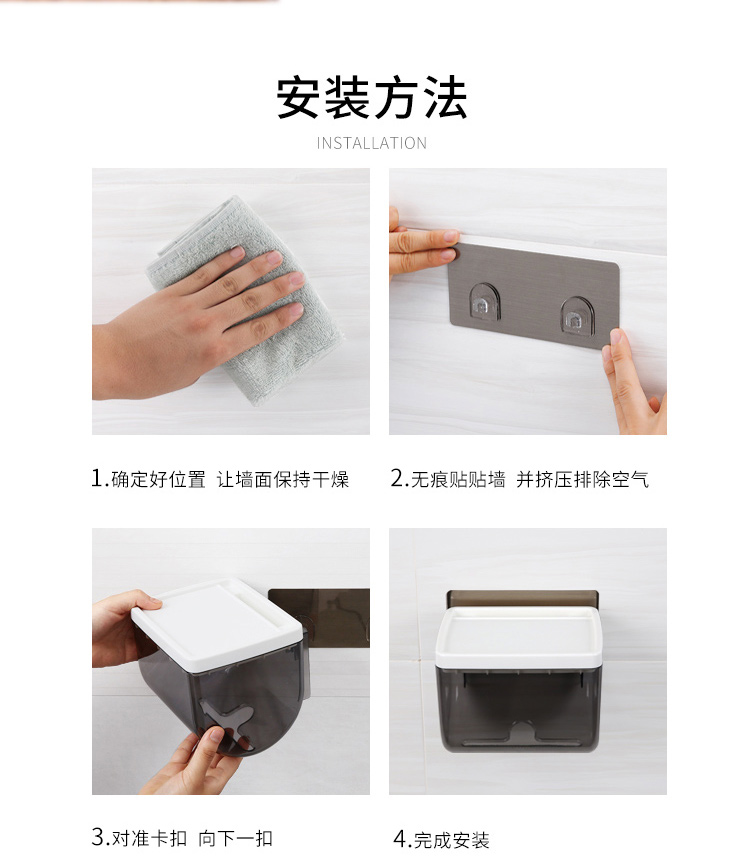 安装方法
INSTALLATION

1.确定好位置 让墙面保持干燥

2.无痕贴贴墙 并挤压排除空气

3.对准卡扣 向下一扣

4.完成安装