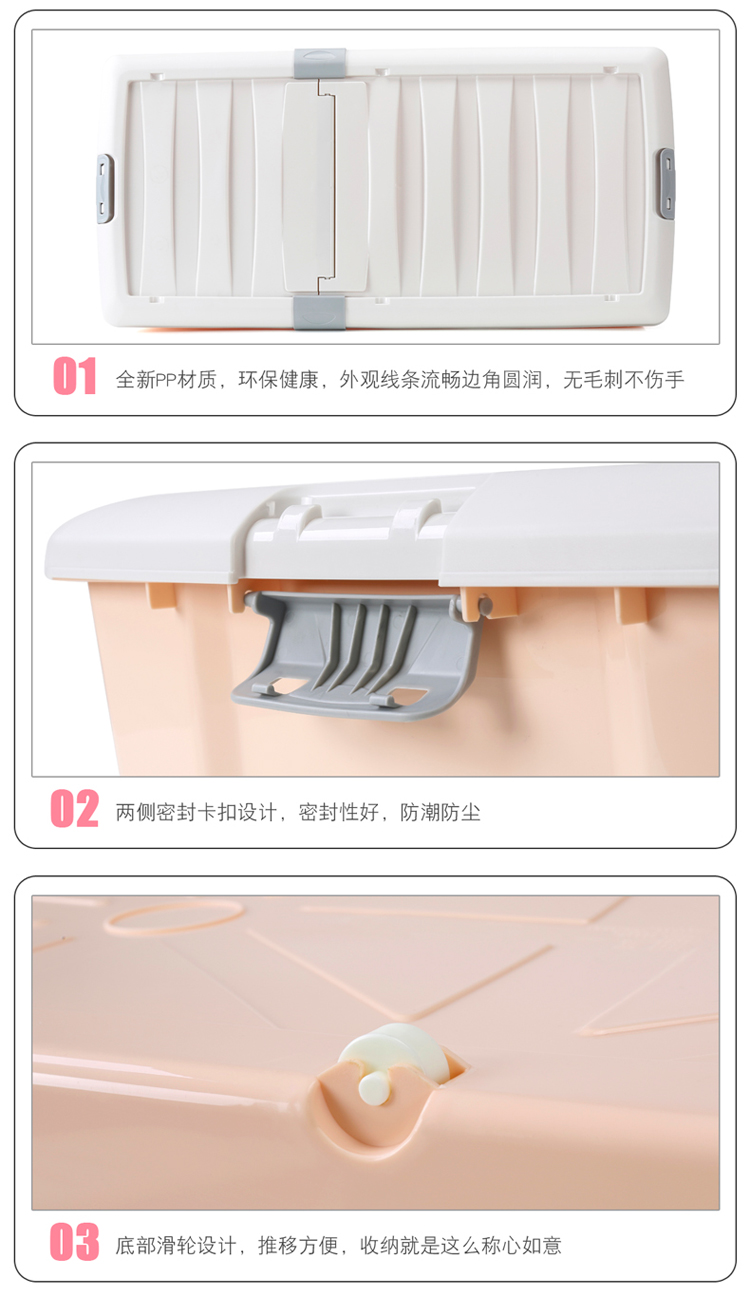 01 全新PP材质，环保健康，外观线条流畅边角圆润，无毛刺不伤手

02 两侧密封卡扣设计，密封性好，防潮防尘

03 底部滑轮设计，推移方便，收纳就是这么称心如意