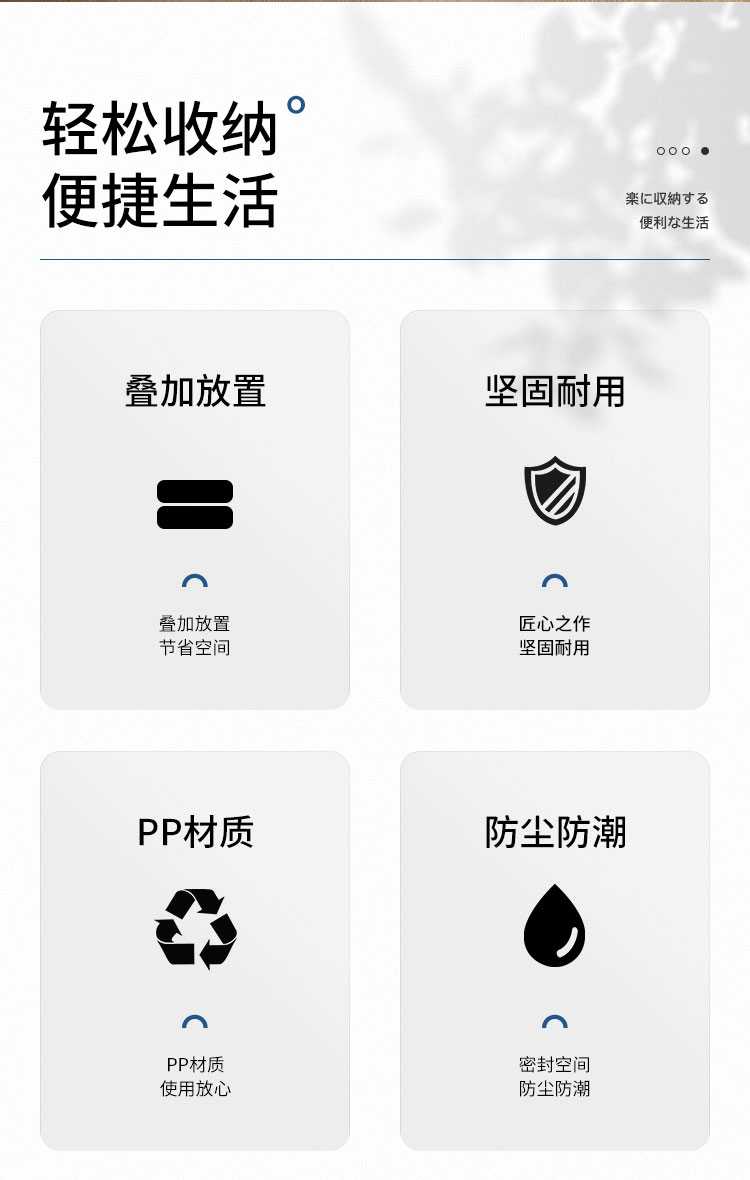 轻松收纳
便捷生活

楽に収納する
便利な生活

叠加放置

叠加放置
节省空间

坚固耐用

匠心之作
坚固耐用

PP材质

PP材质
使用放心

防尘防潮

密封空间
防尘防潮