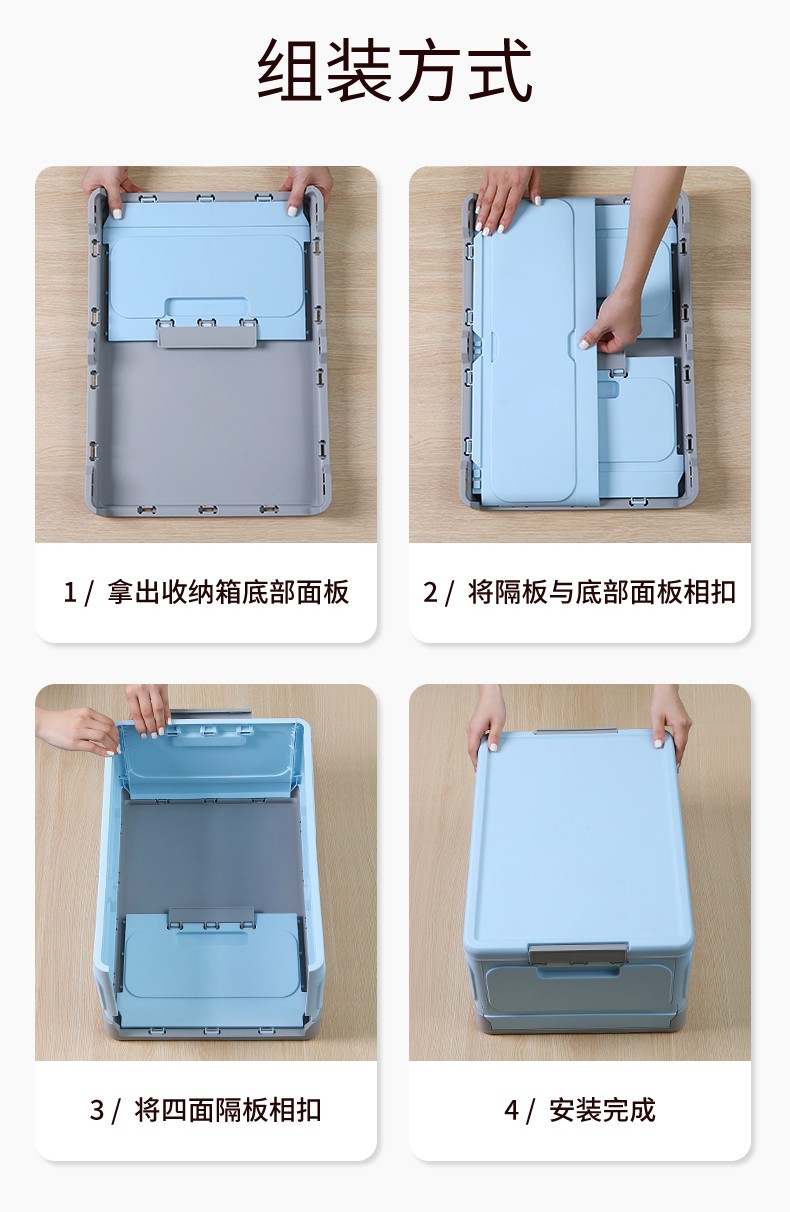 组装方式

1 / 拿出收纳箱底部面板

2 / 将隔板与底部面板相扣

3 / 将四面隔板相扣

4 / 安装完成