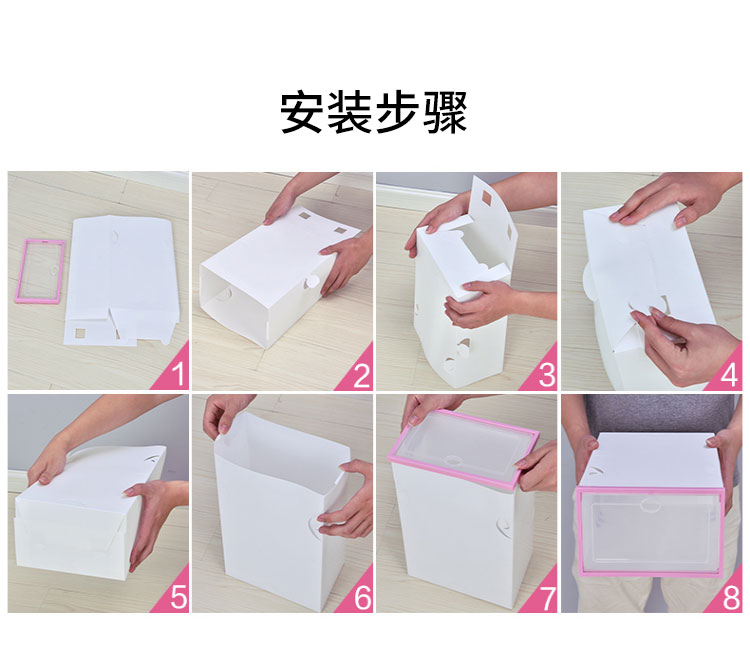 安装步骤

1

2

3

4

5

6

7

8