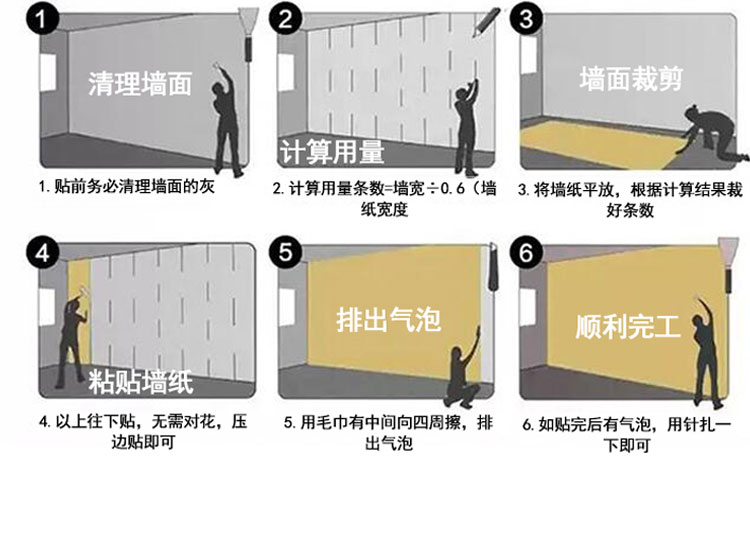 1
清理墙面
1. 贴前务必清理墙面的灰

2
计算用量
2. 计算用量条数=墙宽÷0.6（墙纸宽度

3
墙面裁剪
3. 将墙纸平放，根据计算结果裁好条数

4
粘贴墙纸
4. 以上往下贴，无需对花，压边贴即可

5
排出气泡
5. 用毛巾有中间向四周擦，排出气泡

6
顺利完工
6. 如贴完后有气泡，用针扎一下即可