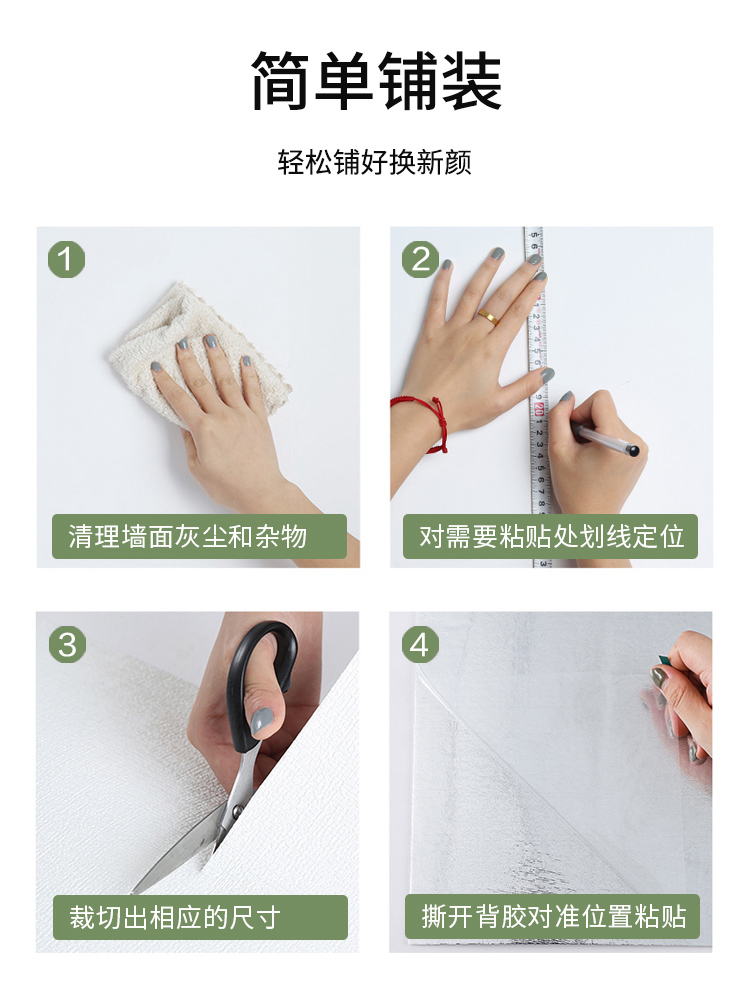 简单铺装

轻松铺好换新颜

1
清理墙面灰尘和杂物

2
对需要粘贴处划线定位

3
裁切出相应的尺寸

4
撕开背胶对准位置粘贴