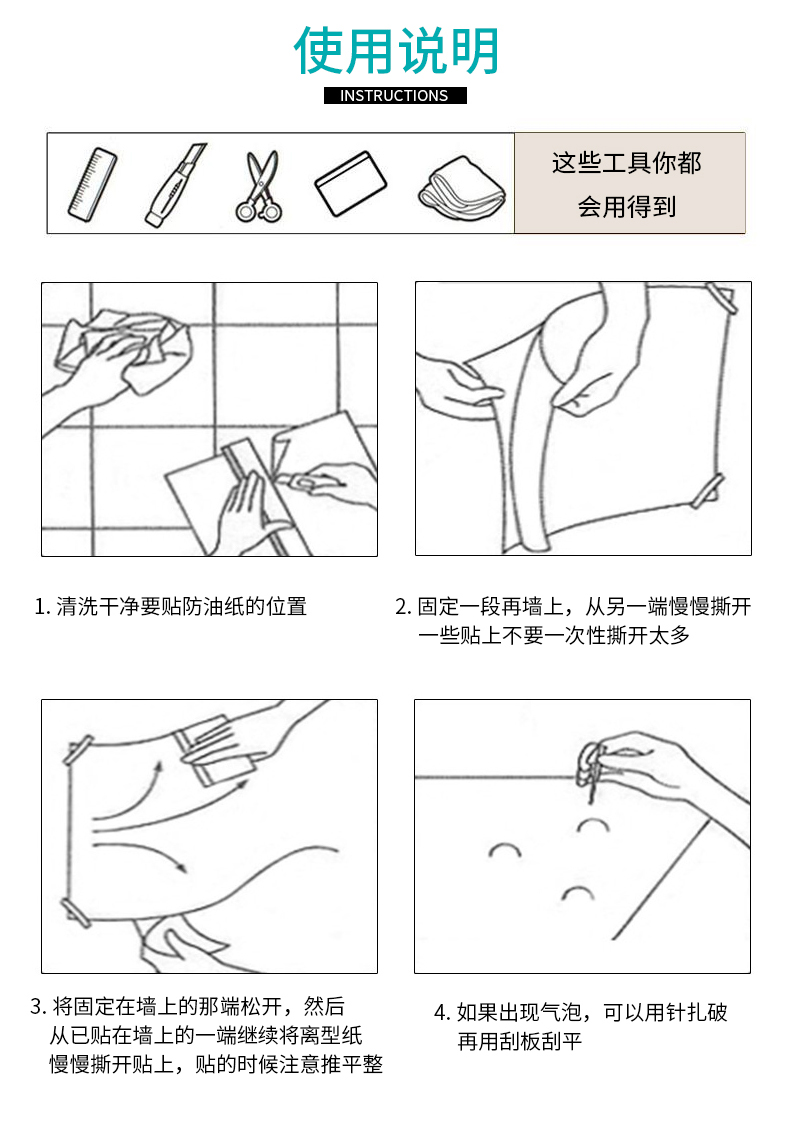 使用说明

INSTRUCTIONS

这些工具你都会用得到

1. 清洗干净要贴防油纸的位置

2. 固定一段再墙上，从另一端慢慢撕开一些贴上不要一次性撕开太多

3. 将固定在墙上的那端松开，然后从已贴在墙上的一端继续将离型纸慢慢撕开贴上，贴的时候注意推平整

4. 如果出现气泡，可以用针扎破再用刮板刮平