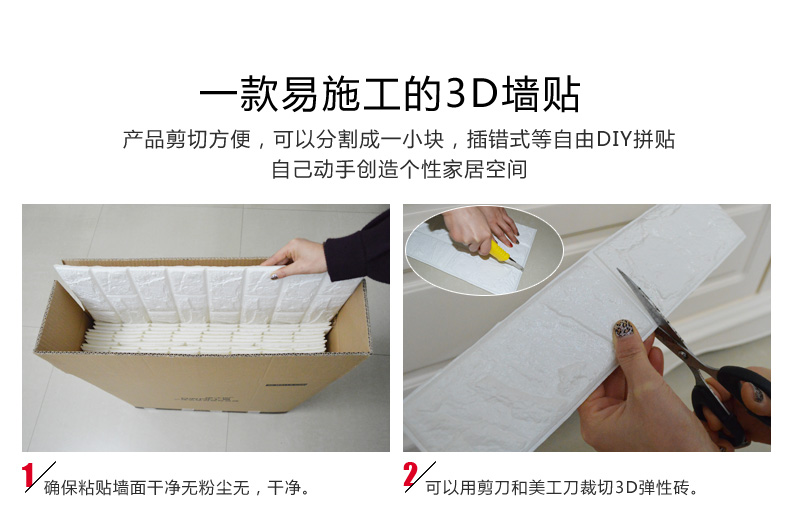 一款易施工的3D墙贴

产品剪切方便，可以分割成一小块，插错式等自由DIY拼贴
自己动手创造个性家居空间

1 确保粘贴墙面干净无粉尘无，干净。

2 可以用剪刀和美工刀裁切3D弹性砖。