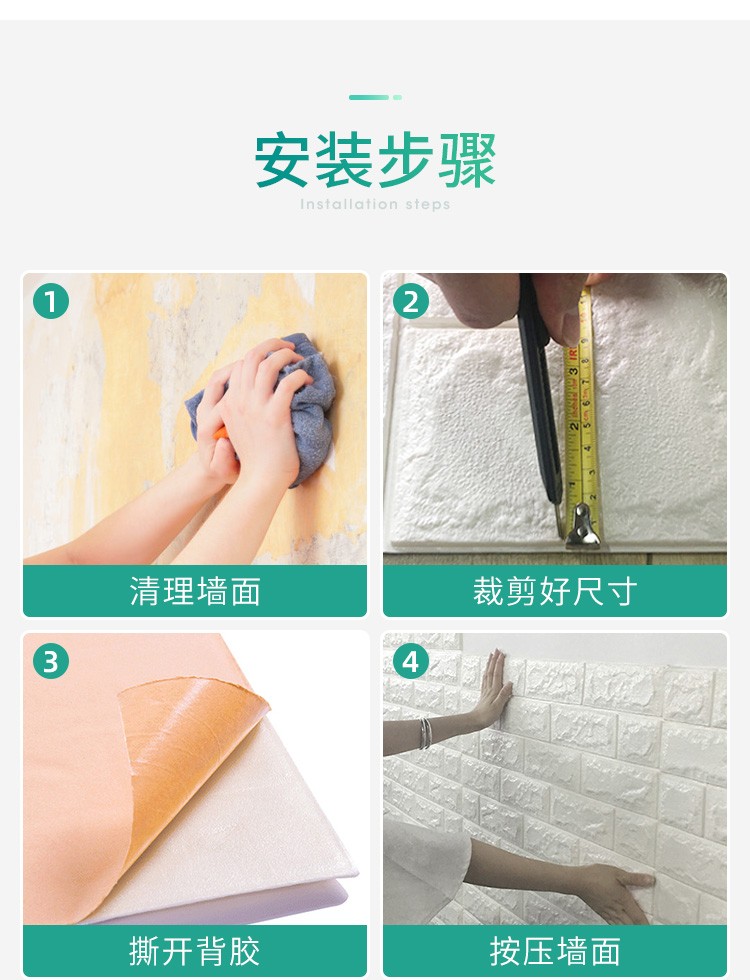 安装步骤
Installation steps

1
清理墙面

2
裁剪好尺寸

3
撕开背胶

4
按压墙面