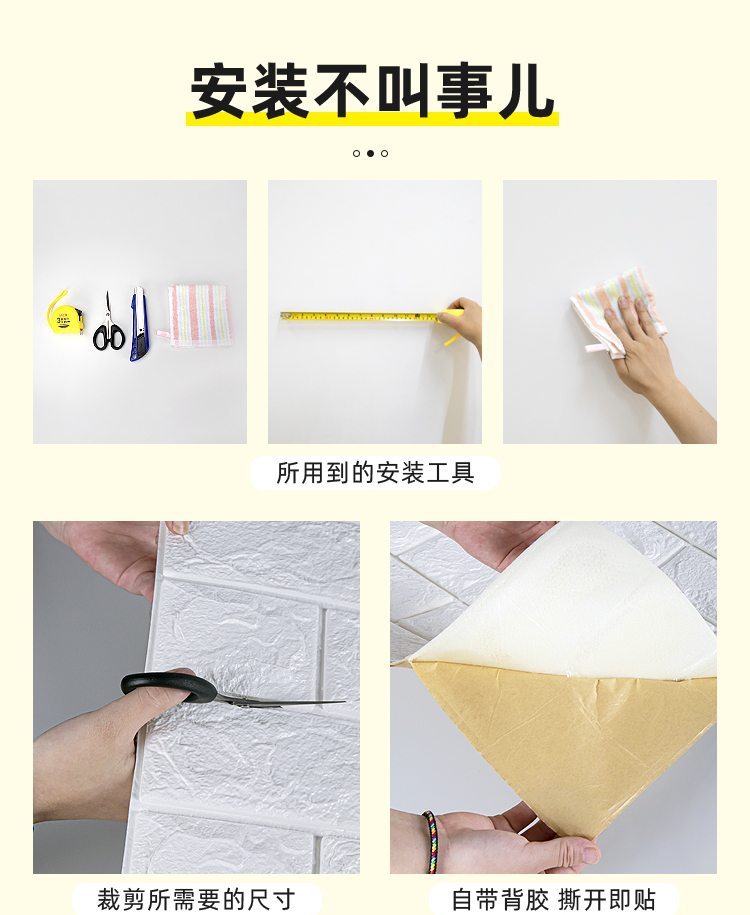 安装不叫事儿

所用到的安装工具

裁剪所需要的尺寸

自带背胶 撕开即贴