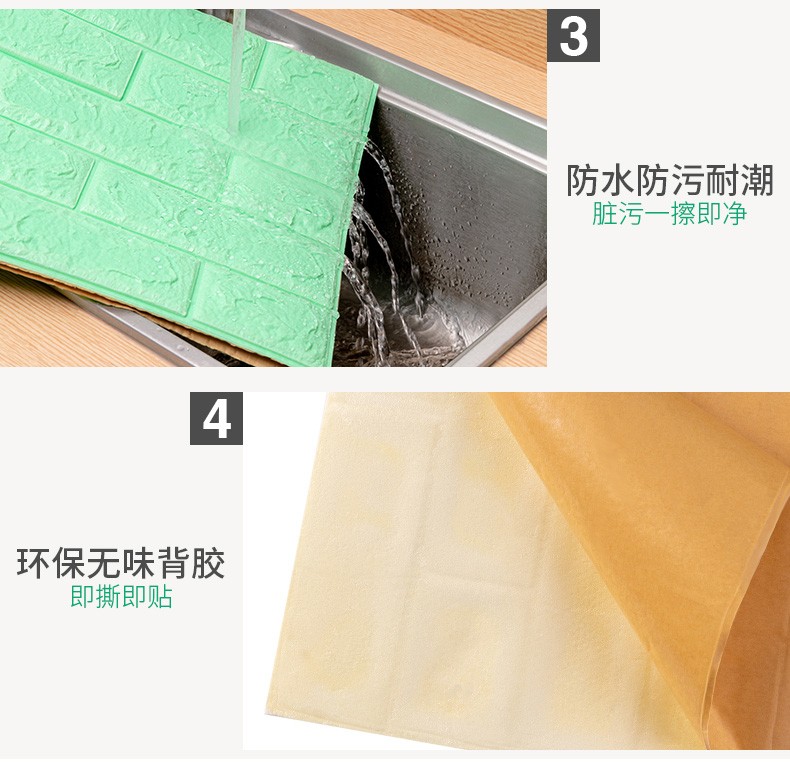 3

防水防污耐潮
脏污一擦即净

4

环保无味背胶
即撕即贴