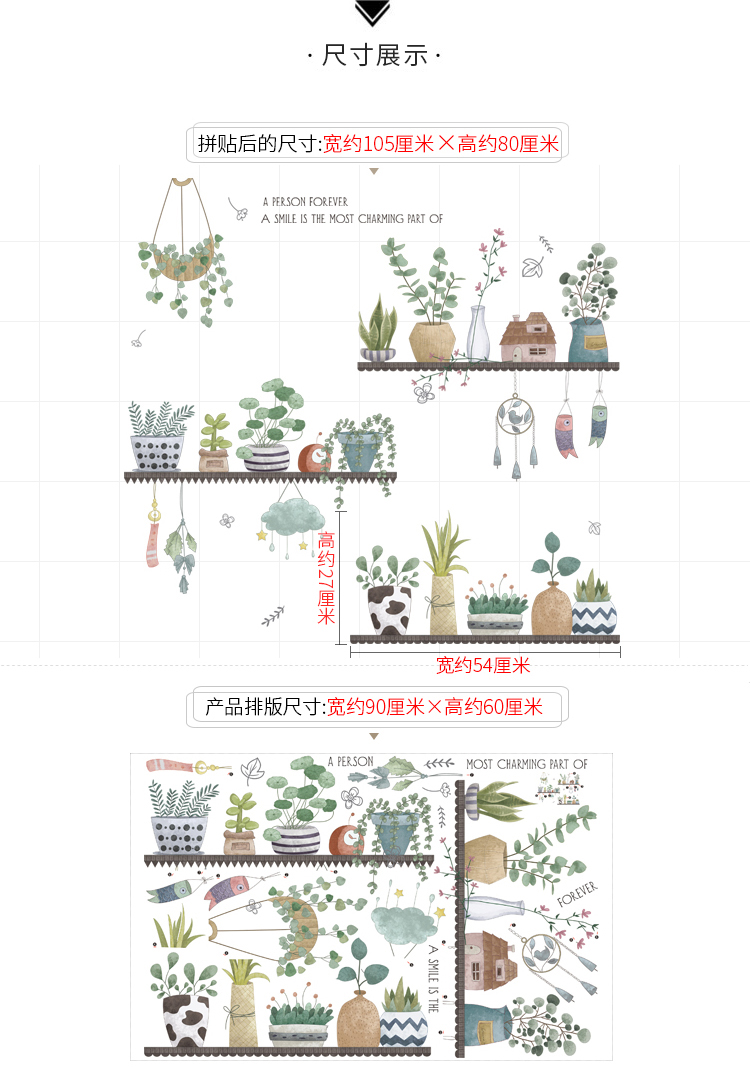 · 尺寸展示 ·

拼贴后的尺寸:宽约105厘米×高约80厘米

A PERSON FOREVER
A SMILE IS THE MOST CHARMING PART OF

高约27厘米

宽约54厘米

产品排版尺寸:宽约90厘米×高约60厘米

A PERSON

MOST CHARMING PART OF

FOREVER

A SMILE IS THE