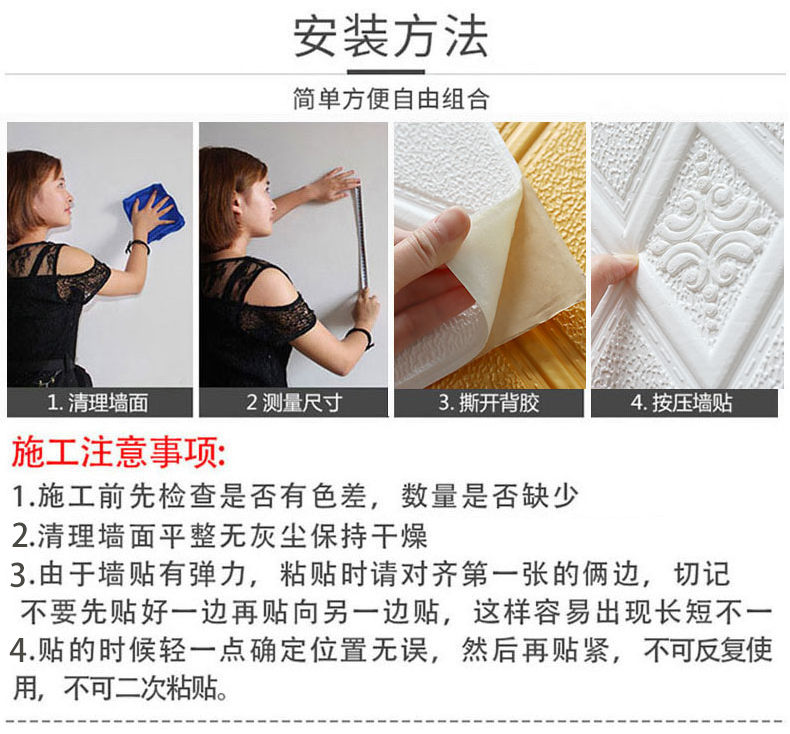 安装方法

简单方便自由组合

1. 清理墙面

2 测量尺寸

3. 撕开背胶

4. 按压墙贴

施工注意事项:

1.施工前先检查是否有色差，数量是否缺少

2.清理墙面平整无灰尘保持干燥

3.由于墙贴有弹力，粘贴时请对齐第一张的俩边，切记不要先贴好一边再贴向另一边贴，这样容易出现长短不一

4.贴的时候轻一点确定位置无误，然后再贴紧，不可反复使用，不可二次粘贴。